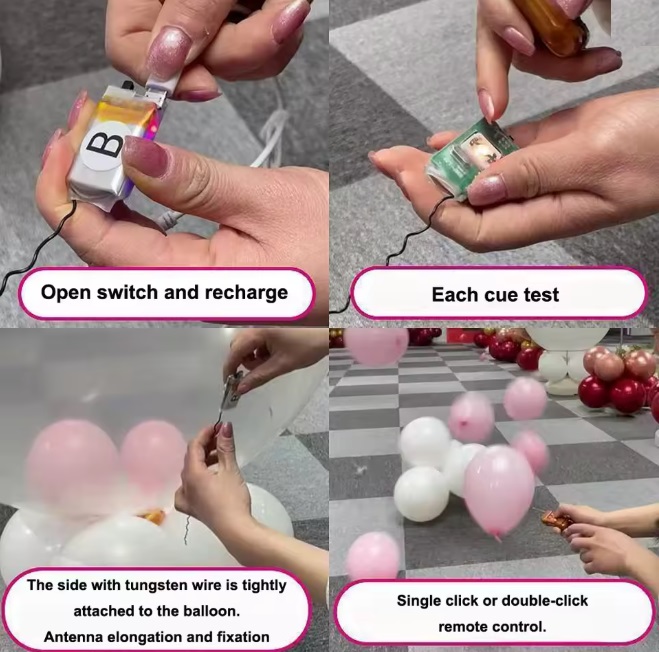 B

Open switch and recharge

Each cue test

The side with tungsten wire is tightly attached to the balloon.
Antenna elongation and fixation

Single click or double-click remote control.